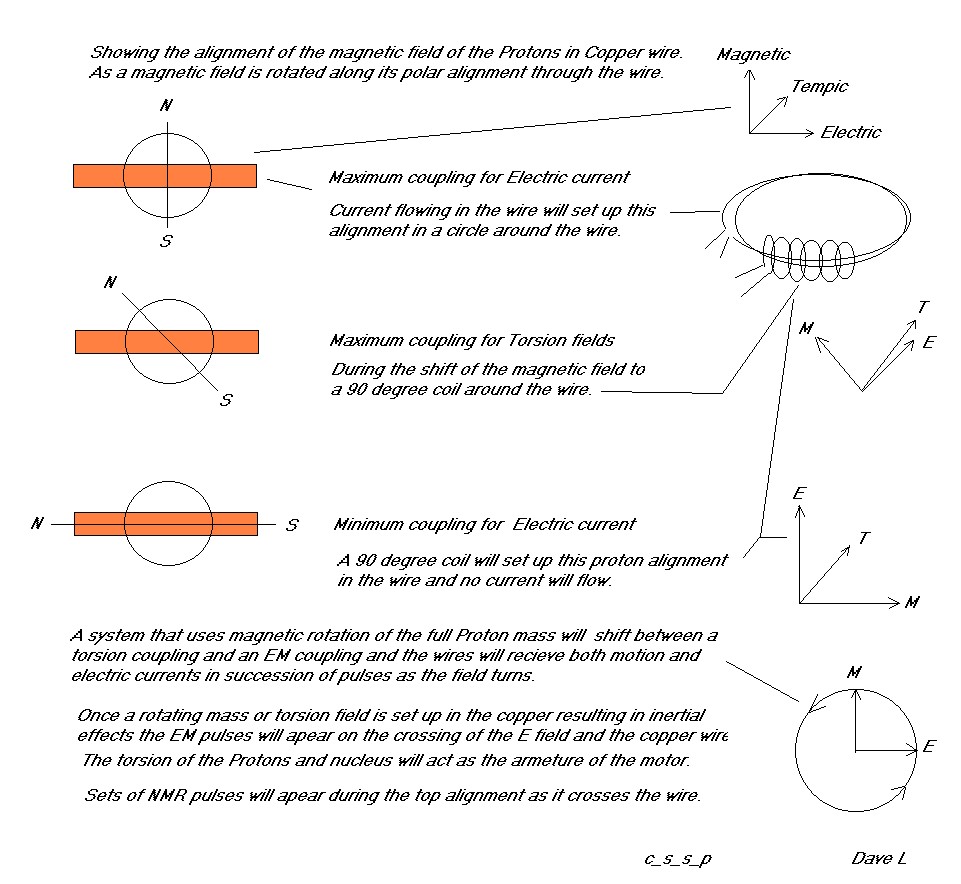 Showing the alignment of the magnetic field of the Protons in Copper wire. As a magnetic field is rotated along its polar alignment through the wire.

Magnetic

Tempic

Electric

N

S

Maximum coupling for Electric current

Current flowing in the wire will set up this alignment in a circle around the wire.

N

S

Maximum coupling for Torsion fields

During the shift of the magnetic field to a 90 degree coil around the wire.

M

T

E

N

S

Minimum coupling for Electric current

A 90 degree coil will set up this proton alignment in the wire and no current will flow.

E

T

M

A system that uses magnetic rotation of the full Proton mass will shift between a torsion coupling and an EM coupling and the wires will recieve both motion and electric currents in succession of pulses as the field turns.

Once a rotating mass or torsion field is set up in the copper resulting in inertial effects the EM pulses will apear on the crossing of the E field and the copper wire

The torsion of the Protons and nucleus will act as the armeture of the motor.

Sets of NMR pulses will apear during the top alignment as it crosses the wire.

M

E

c_s_s_p

Dave L