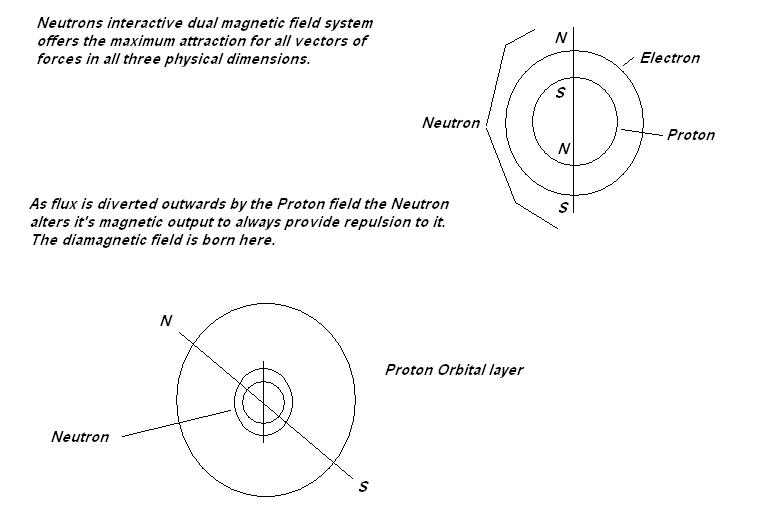 Neutrons interactive dual magnetic field system offers the maximum attraction for all vectors of forces in all three physical dimensions.

N
Electron
S
Neutron
Proton
N
S

As flux is diverted outwards by the Proton field the Neutron alters it's magnetic output to always provide repulsion to it. The diamagnetic field is born here.

N
Proton Orbital layer
Neutron
S