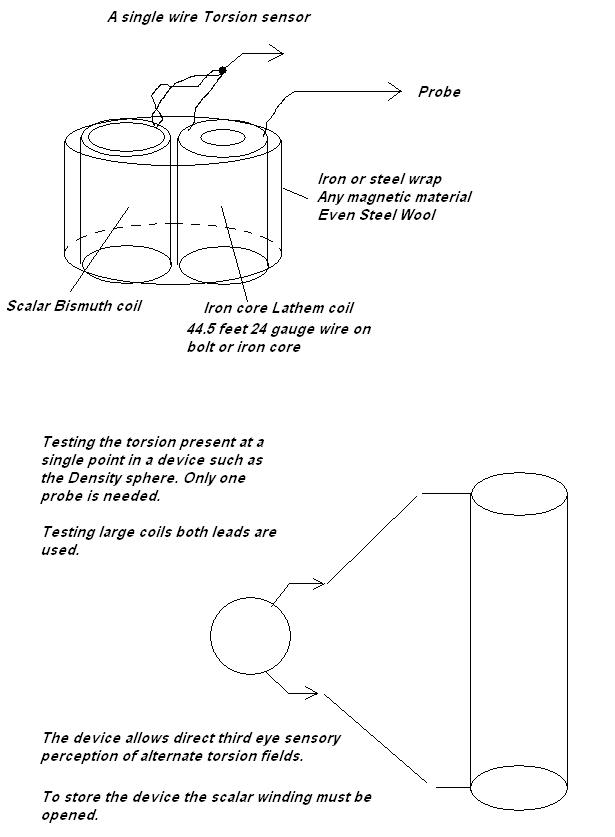 A single wire Torsion sensor

Probe

Iron or steel wrap
Any magnetic material
Even Steel Wool

Scalar Bismuth coil

Iron core Lathem coil
44.5 feet 24 gauge wire on bolt or iron core

Testing the torsion present at a single point in a device such as the Density sphere. Only one probe is needed.

Testing large coils both leads are used.

The device allows direct third eye sensory perception of alternate torsion fields.

To store the device the scalar winding must be opened.